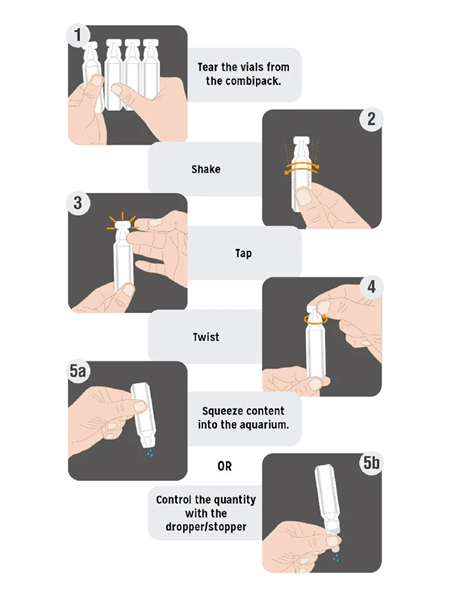 1

Tear the vials from the combipack.

2

Shake

3

Tap

4

Twist

5a

Squeeze content into the aquarium.

OR

5b

Control the quantity with the dropper/stopper